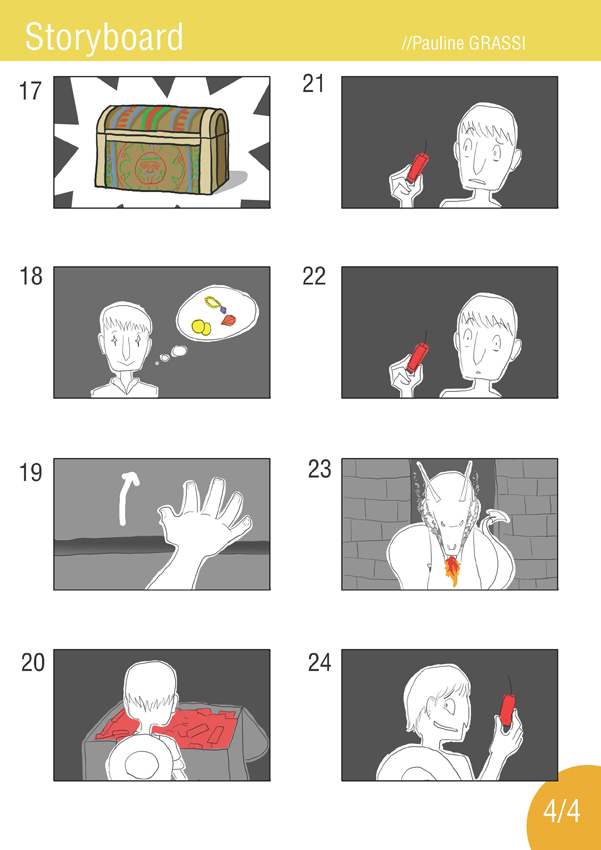 Storyboard //Pauline GRASSI

17

18

19

20

21

22

23

24

4/4